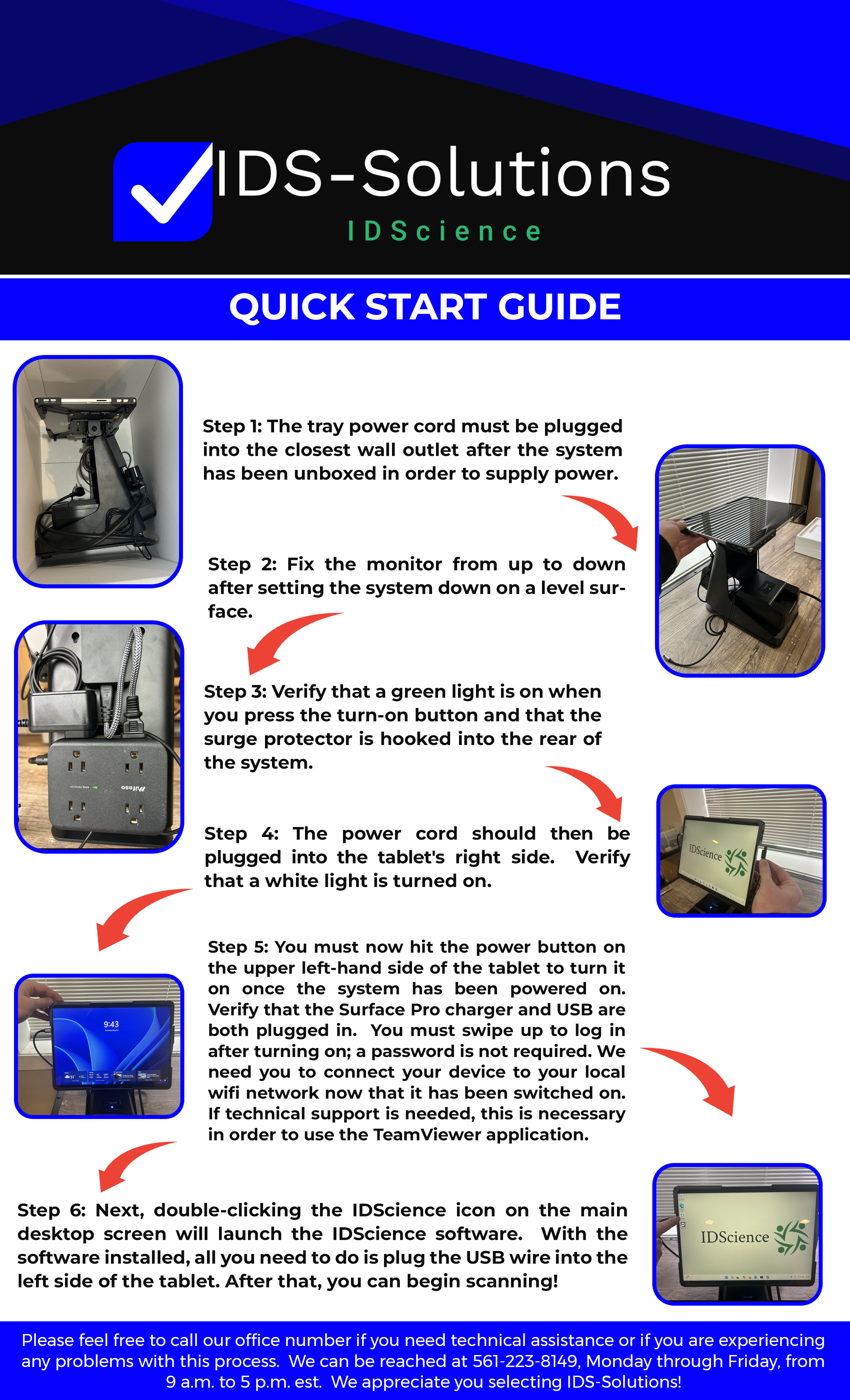 IDS-Solutions
IDScience

QUICK START GUIDE

Step 1: The tray power cord must be plugged into the closest wall outlet after the system has been unboxed in order to supply power.

Step 2: Fix the monitor from up to down after setting the system down on a level surface.

Step 3: Verify that a green light is on when you press the turn-on button and that the surge protector is hooked into the rear of the system.

Step 4: The power cord should then be plugged into the tablet's right side. Verify that a white light is turned on.

IDScience

Step 5: You must now hit the power button on the upper left-hand side of the tablet to turn it on once the system has been powered on. Verify that the Surface Pro charger and USB are both plugged in. You must swipe up to log in after turning on; a password is not required. We need you to connect your device to your local wifi network now that it has been switched on. If technical support is needed, this is necessary in order to use the TeamViewer application.

9:43

Step 6: Next, double-clicking the IDScience icon on the main desktop screen will launch the IDScience software. With the software installed, all you need to do is plug the USB wire into the left side of the tablet. After that, you can begin scanning!

IDScience

Please feel free to call our office number if you need technical assistance or if you are experiencing any problems with this process. We can be reached at 561-223-8149, Monday through Friday, from 9 a.m. to 5 p.m. est. We appreciate you selecting IDS-Solutions!